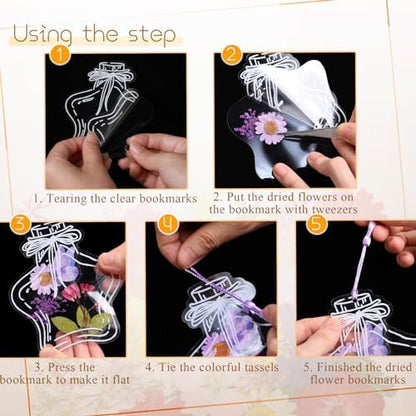 Using the step

1

1. Tearing the clear bookmarks

2

2. Put the dried flowers on the bookmark with tweezers

3

3. Press the bookmark to make it flat

4

4. Tie the colorful tassels

5

5. Finished the dried flower bookmarks