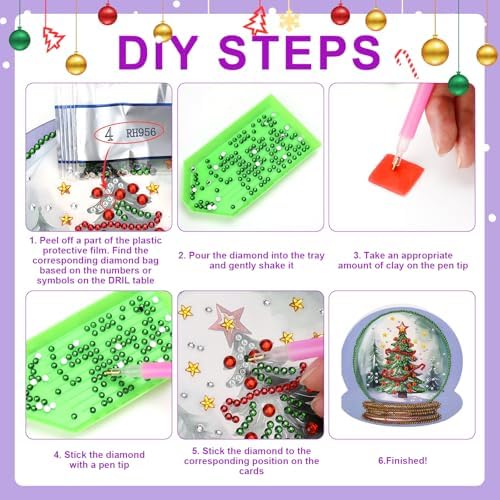 DIY STEPS

4 RH956

1. Peel off a part of the plastic protective film. Find the corresponding diamond bag based on the numbers or symbols on the DRIL table

2. Pour the diamond into the tray and gently shake it

3. Take an appropriate amount of clay on the pen tip

4. Stick the diamond with a pen tip

5. Stick the diamond to the corresponding position on the cards

6.Finished!