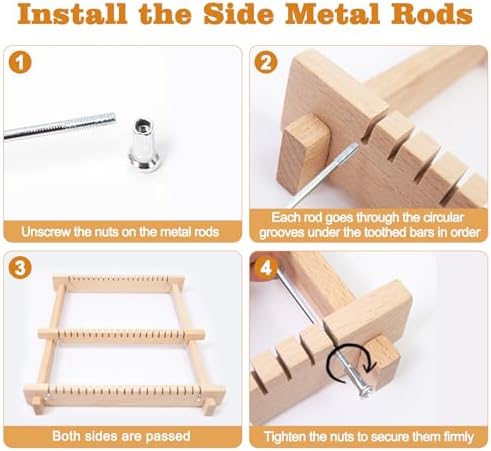 Install the Side Metal Rods

1
Unscrew the nuts on the metal rods

2
Each rod goes through the circular grooves under the toothed bars in order

3
Both sides are passed

4
Tighten the nuts to secure them firmly