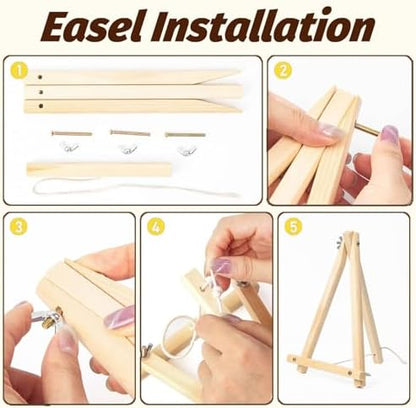 Easel Installation

1

2

3

4

5