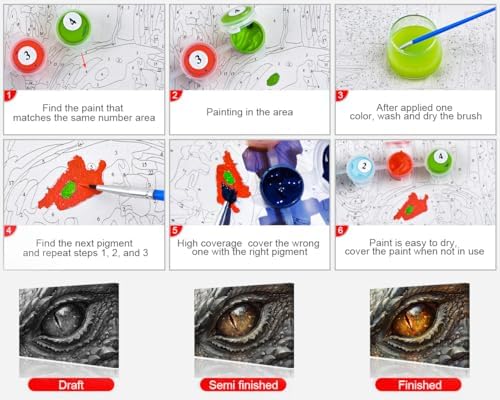 1
Find the paint that matches the same number area

2
Painting in the area

3
After applied one color, wash and dry the brush

4
Find the next pigment and repeat steps 1, 2, and 3

5
High coverage cover the wrong one with the right pigment

6
Paint is easy to dry, cover the paint when not in use

Draft

Semi finished

Finished