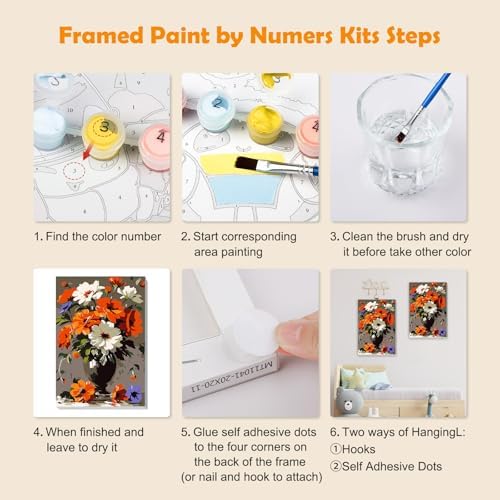 Framed Paint by Numers Kits Steps

3

4

2

4

1. Find the color number

2. Start corresponding area painting

3. Clean the brush and dry it before take other color

MT11041-20X20-11

4. When finished and leave to dry it

5. Glue self adhesive dots to the four corners on the back of the frame (or nail and hook to attach)

6. Two ways of HangingL:
①Hooks
②Self Adhesive Dots