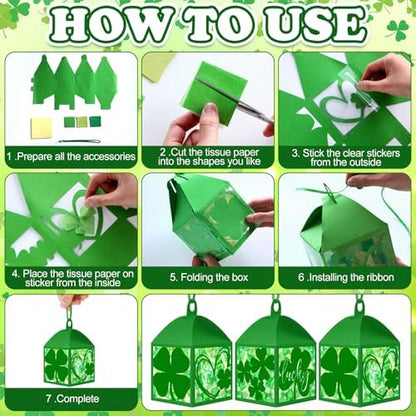 HOW TO USE

1 .Prepare all the accessories

2 .Cut the tissue paper into the shapes you like

3. Stick the clear stickers from the outside

4. Place the tissue paper on sticker from the inside

5. Folding the box

6 .Installing the ribbon

7 .Complete

lucky