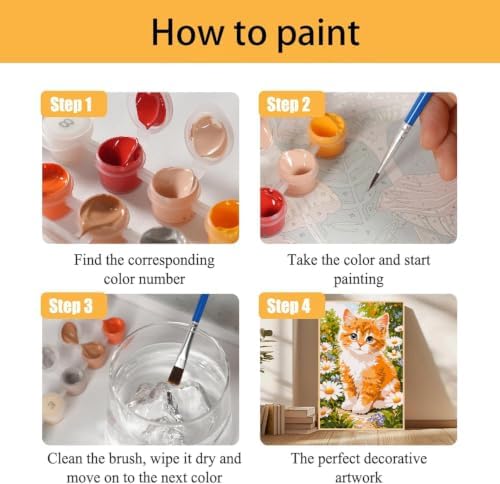 How to paint

Step 1

Find the corresponding color number

Step 2

Take the color and start painting

Step 3

Clean the brush, wipe it dry and move on to the next color

Step 4

The perfect decorative artwork