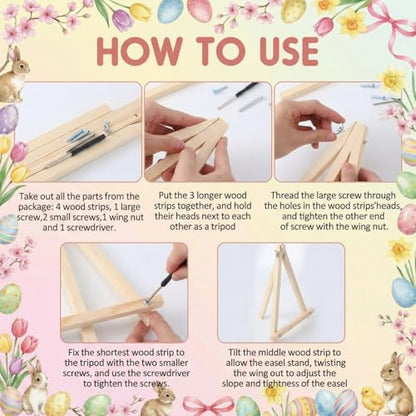 HOW TO USE

Take out all the parts from the package: 4 wood strips, 1 large screw,2 small screws,1 wing nut and 1 screwdriver.

Put the 3 longer wood strips together, and hold their heads next to each other as a tripod

Thread the large screw through the holes in the wood strips'heads, and tighten the other end of screw with the wing nut.

Fix the shortest wood strip to the tripod with the two smaller screws, and use the screwdriver to tighten the screws.

Tilt the middle wood strip to allow the easel stand, twisting the wing out to adjust the slope and tightness of the easel