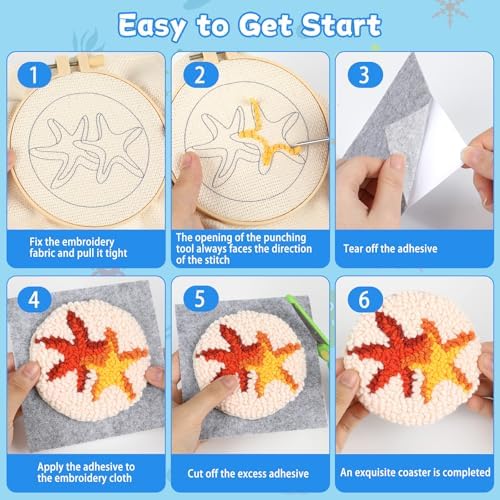 Easy to Get Start

1

Fix the embroidery fabric and pull it tight

2

The opening of the punching tool always faces the direction of the stitch

3

Tear off the adhesive

4

Apply the adhesive to the embroidery cloth

5

Cut off the excess adhesive

6

An exquisite coaster is completed