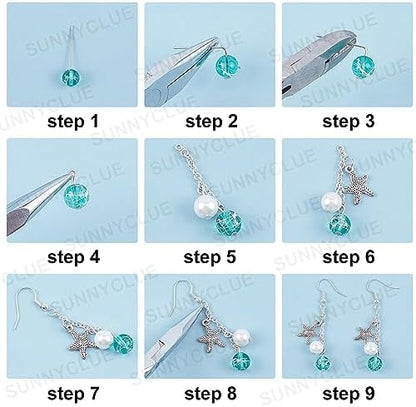 SUNNYCLUE

step 1
step 2
step 3
step 4
step 5
step 6
step 7
step 8
step 9