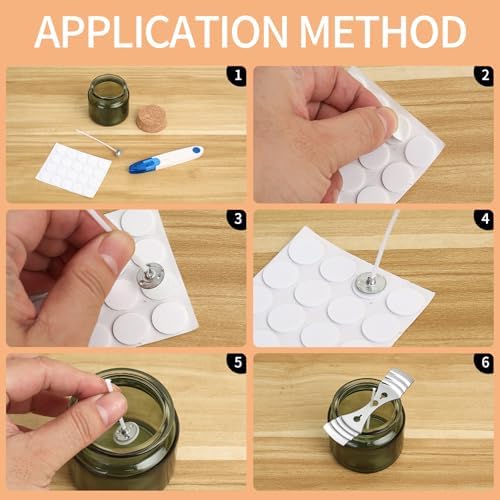 APPLICATION METHOD

1

2

3

4

5

6