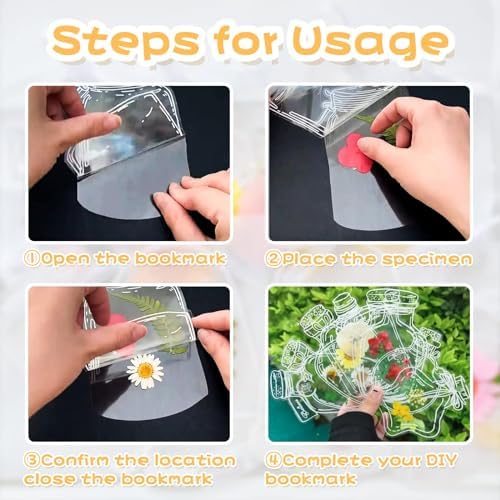 Steps for Usage

①Open the bookmark

②Place the specimen

③Confirm the location close the bookmark

④Complete your DIY bookmark