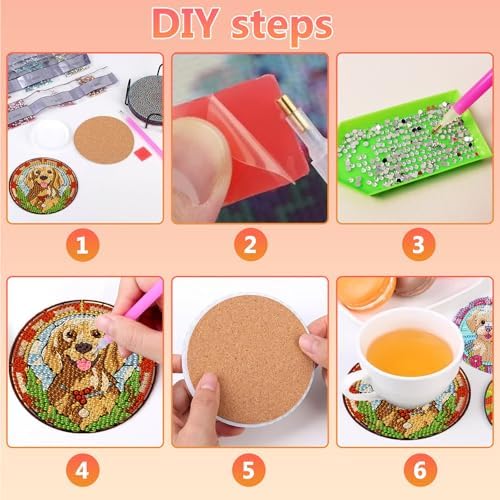 DIY steps

1

2

3

4

5

6