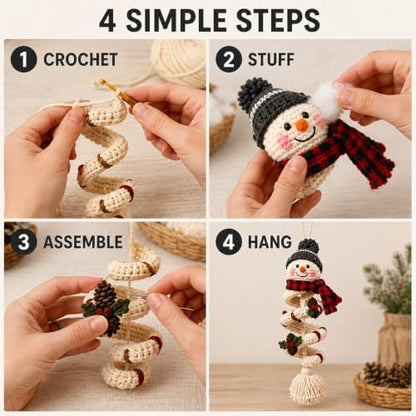 4 SIMPLE STEPS

1 CROCHET

2 STUFF

3 ASSEMBLE

4 HANG