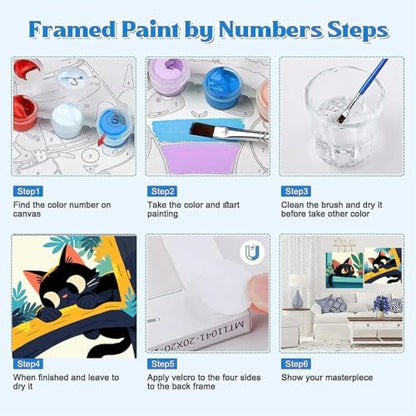 Framed Paint by Numbers Steps

Step1
Find the color number on canvas

Step2
Take the color and start painting

Step3
Clean the brush and dry it before take other color

MT11041-20X20

Step4
When finished and leave to dry it

Step5
Apply velcro to the four sides to the back frame

Step6
Show your masterpiece