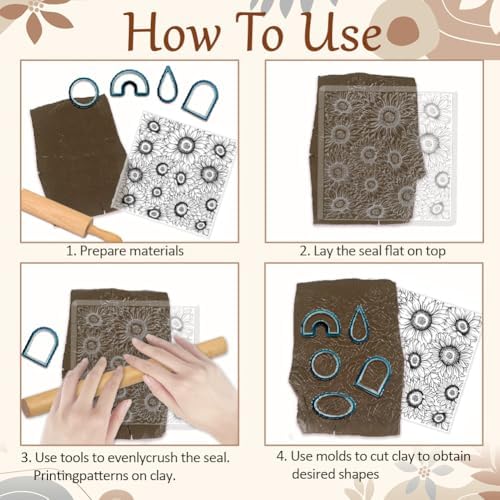 How To Use

1. Prepare materials

2. Lay the seal flat on top

3. Use tools to evenlycrush the seal. Printingpatterns on clay.

4. Use molds to cut clay to obtain desired shapes