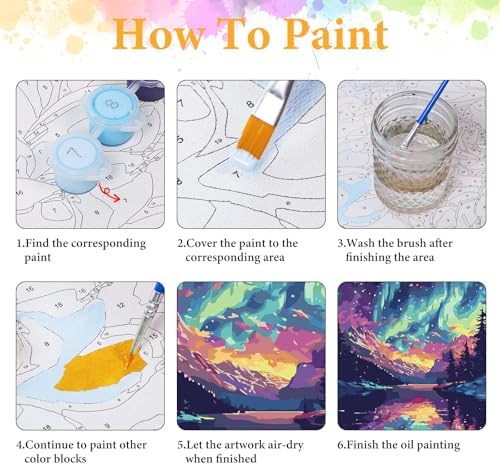 How To Paint

1.Find the corresponding paint

2.Cover the paint to the corresponding area

3.Wash the brush after finishing the area

4.Continue to paint other color blocks

5.Let the artwork air-dry when finished

6.Finish the oil painting