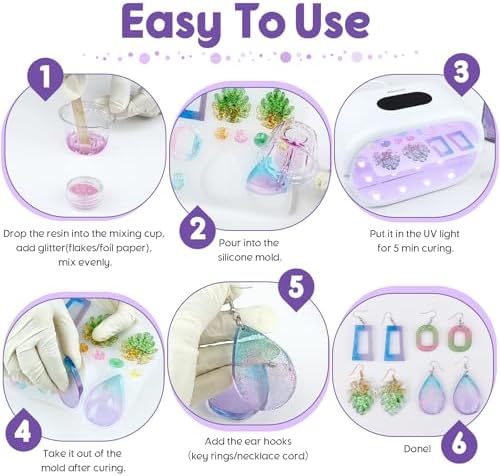 Easy To Use

1

Drop the resin into the mixing cup, add glitter(flakes/foil paper), mix evenly.

2

Pour into the silicone mold.

3

Put it in the UV light for 5 min curing.

4

Take it out of the mold after curing.

5

Add the ear hooks (key rings/necklace cord)

6

Done!