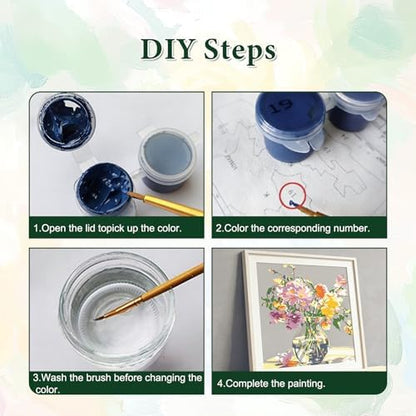 DIY Steps

19

19

1.Open the lid topick up the color.

2.Color the corresponding number.

3.Wash the brush before changing the color.

4.Complete the painting.