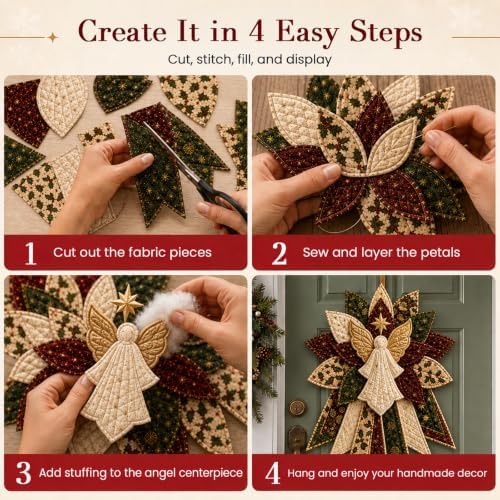 Create It in 4 Easy Steps

Cut, stitch, fill, and display

1 Cut out the fabric pieces

2 Sew and layer the petals

3 Add stuffing to the angel centerpiece

4 Hang and enjoy your handmade decor