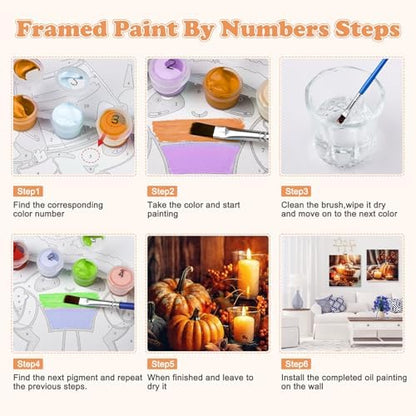 Framed Paint By Numbers Steps

Step1
Find the corresponding color number

Step2
Take the color and start painting

Step3
Clean the brush,wipe it dry and move on to the next color

Step4
Find the next pigment and repeat the previous steps.

Step5
When finished and leave to dry it

Step6
Install the completed oil painting on the wall