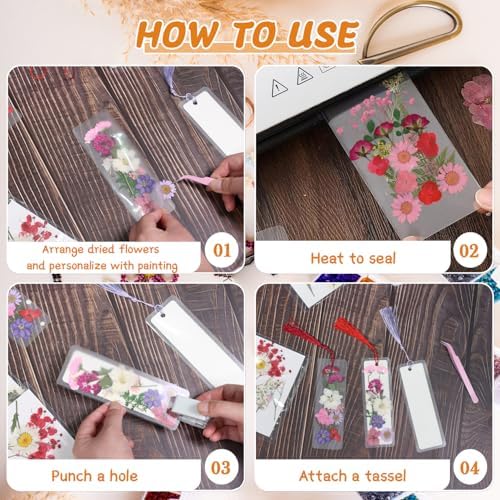 HOW TO USE

Arrange dried flowers and personalize with painting

01

Heat to seal

02

Punch a hole

03

Attach a tassel

04