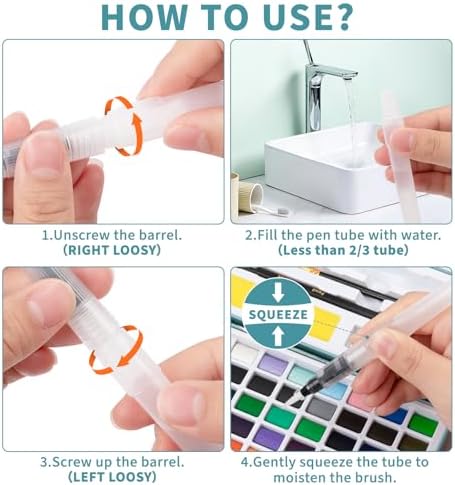 HOW TO USE?

1.Unscrew the barrel.
(RIGHT LOOSY)

2.Fill the pen tube with water.
(Less than 2/3 tube)

3.Screw up the barrel.
(LEFT LOOSY)

SQUEEZE

4.Gently squeeze the tube to moisten the brush.