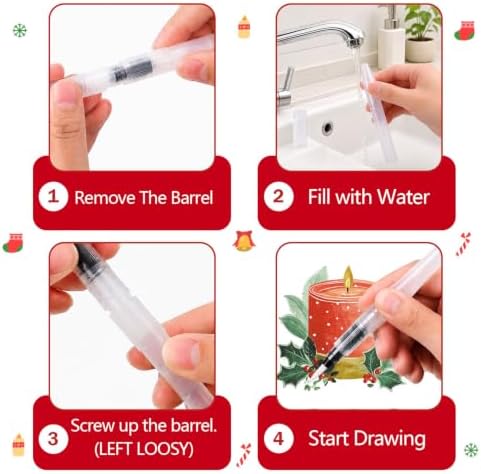 1 Remove The Barrel

2 Fill with Water

3 Screw up the barrel. (LEFT LOOSY)

4 Start Drawing