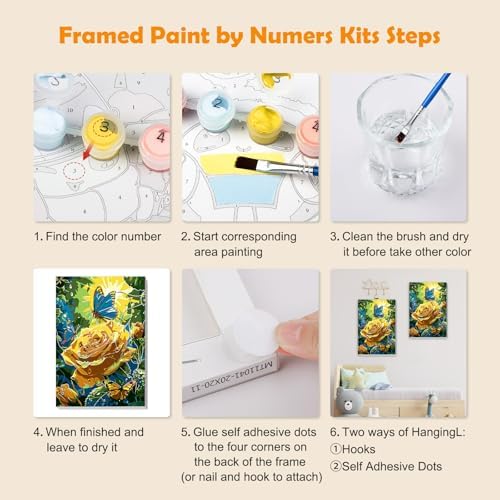 Framed Paint by Numers Kits Steps

3

4

2

4

1. Find the color number

2. Start corresponding area painting

3. Clean the brush and dry it before take other color

MT11041-20X20-11

4. When finished and leave to dry it

5. Glue self adhesive dots to the four corners on the back of the frame (or nail and hook to attach)

6. Two ways of HangingL:
①Hooks
②Self Adhesive Dots