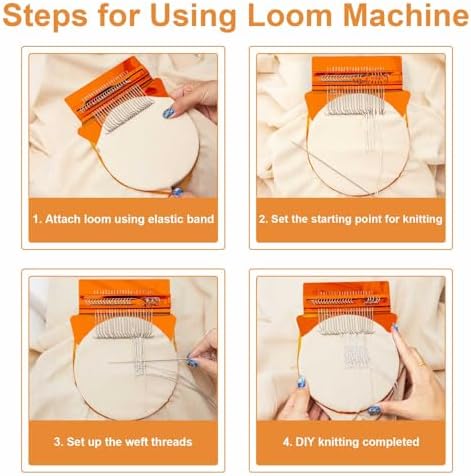 Steps for Using Loom Machine

1. Attach loom using elastic band

2. Set the starting point for knitting

3. Set up the weft threads

4. DIY knitting completed