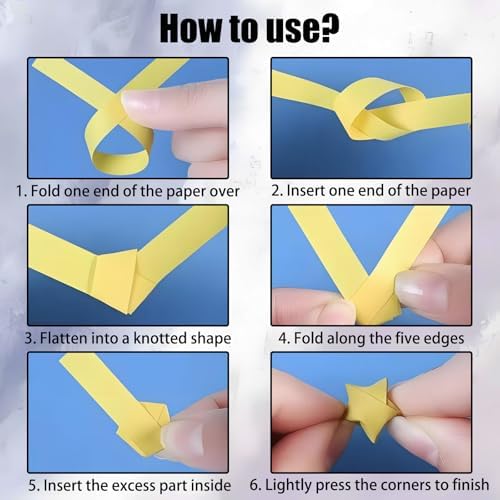 How to use?

1. Fold one end of the paper over

2. Insert one end of the paper

3. Flatten into a knotted shape

4. Fold along the five edges

5. Insert the excess part inside

6. Lightly press the corners to finish