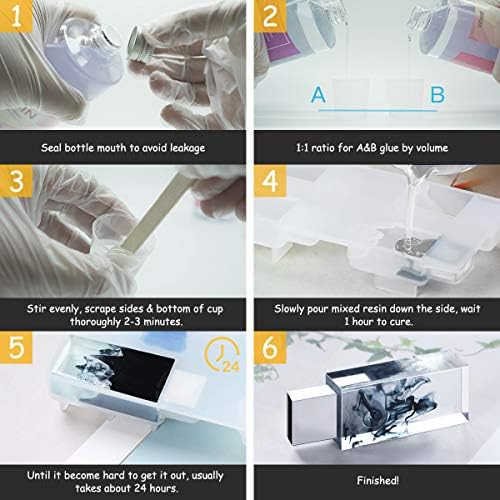 1

Seal bottle mouth to avoid leakage

2

A B

1:1 ratio for A&B glue by volume

3

Stir evenly, scrape sides & bottom of cup thoroughly 2-3 minutes.

4

Slowly pour mixed resin down the side, wait 1 hour to cure.

5

24

Until it become hard to get it out, usually takes about 24 hours.

6

Finished!