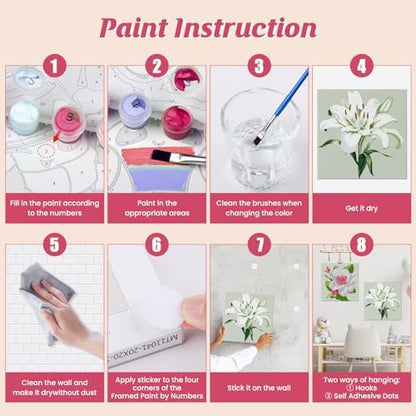 Paint Instruction

1

3

Fill in the paint according to the numbers

2

Paint in the appropriate areas

3

Clean the brushes when changing the color

4

Get it dry

5

Clean the wall and make it drywithout dust

6

MT11041-20X20-

Apply sticker to the four corners of the Framed Paint by Numbers

7

Stick it on the wall

8

Two ways of hanging:
① Hooks
② Self Adhesive Dots