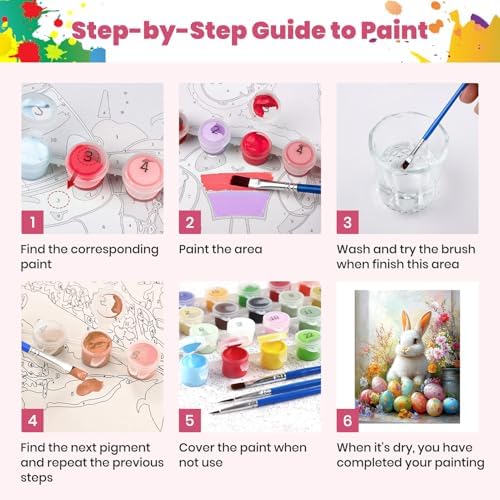 Step-by-Step Guide to Paint

1

Find the corresponding paint

2

Paint the area

3

Wash and try the brush when finish this area

4

Find the next pigment and repeat the previous steps

5

Cover the paint when not use

6

When it's dry, you have completed your painting