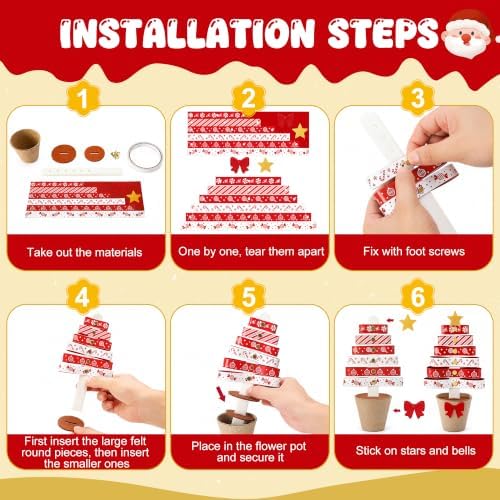 INSTALLATION STEPS

1
Take out the materials

2
One by one, tear them apart

3
Fix with foot screws

4
First insert the large felt round pieces, then insert the smaller ones

5
Place in the flower pot and secure it

6
Stick on stars and bells