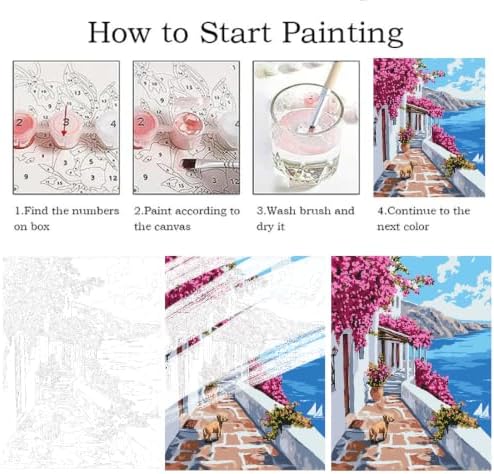 How to Start Painting

2 3 4

2

1.Find the numbers on box

2.Paint according to the canvas

3.Wash brush and dry it

4.Continue to the next color