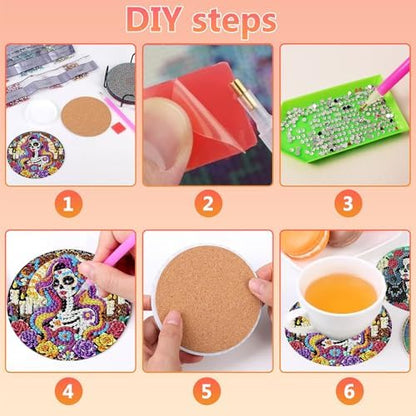 DIY steps

1

2

3

4

5

6