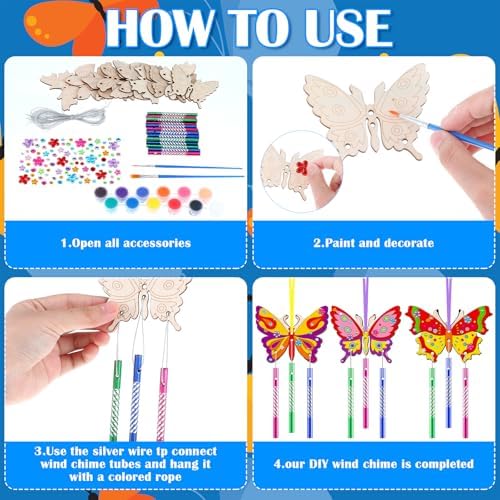 HOW TO USE

1.Open all accessories

2.Paint and decorate

3.Use the silver wire tp connect wind chime tubes and hang it with a colored rope

4.our DIY wind chime is completed