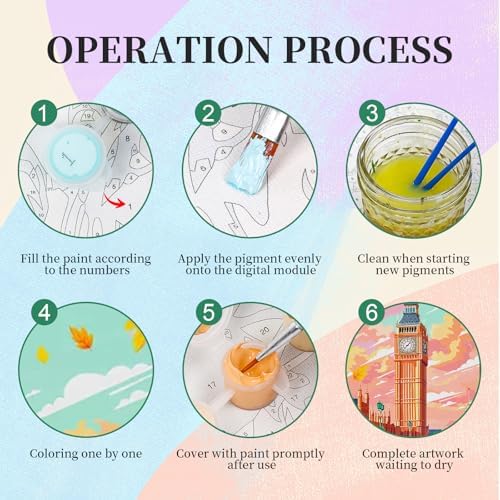 OPERATION PROCESS

1

Fill the paint according to the numbers

2

Apply the pigment evenly onto the digital module

3

Clean when starting new pigments

4

Coloring one by one

5

Cover with paint promptly after use

6

Complete artwork waiting to dry