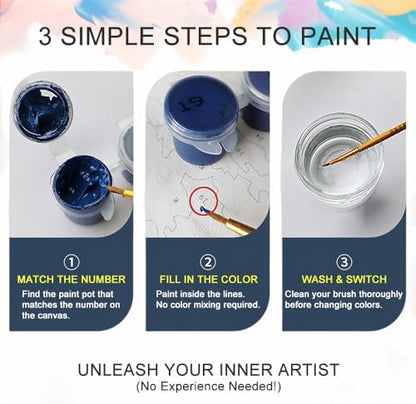 3 SIMPLE STEPS TO PAINT

19

①
MATCH THE NUMBER
Find the paint pot that matches the number on the canvas.

②
FILL IN THE COLOR
Paint inside the lines. No color mixing required.

③
WASH & SWITCH
Clean your brush thoroughly before changing colors.

UNLEASH YOUR INNER ARTIST
(No Experience Needed!)