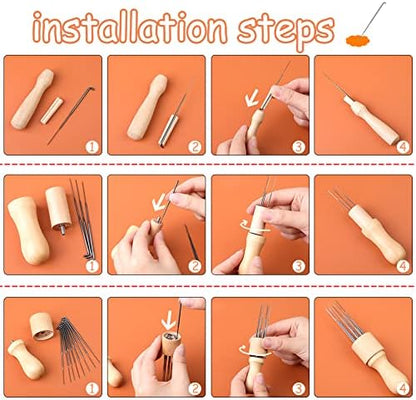 installation steps

1
2
3
4

1
2
3
4

1
2
3
4