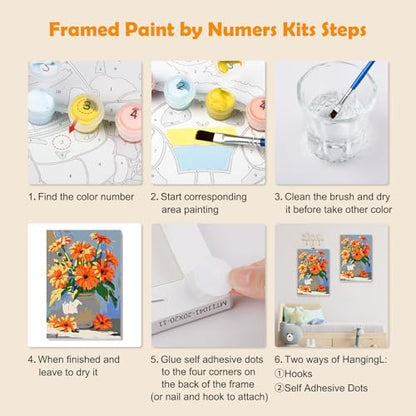 Framed Paint by Numers Kits Steps

3

4

2

4

1. Find the color number

2. Start corresponding area painting

3. Clean the brush and dry it before take other color

MT11041-20X20-11

4. When finished and leave to dry it

5. Glue self adhesive dots to the four corners on the back of the frame (or nail and hook to attach)

6. Two ways of HangingL:
①Hooks
②Self Adhesive Dots