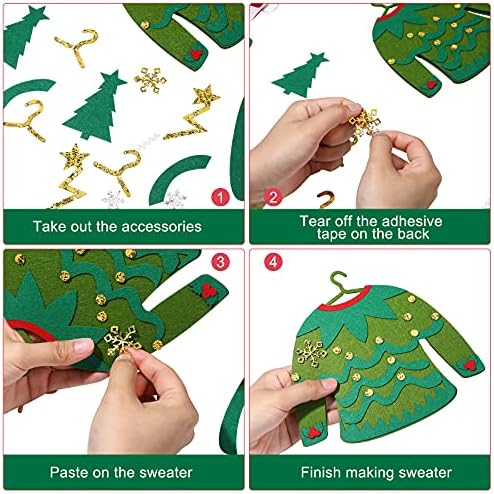 1

Take out the accessories

2

Tear off the adhesive tape on the back

3

Paste on the sweater

4

Finish making sweater