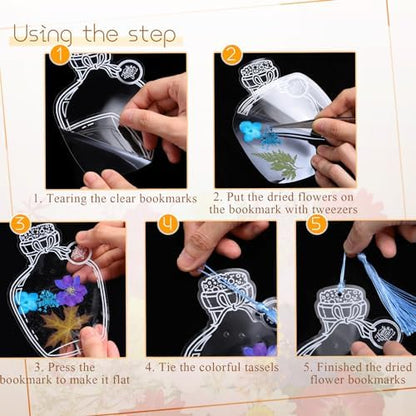 Using the step

1

2

1. Tearing the clear bookmarks

2. Put the dried flowers on the bookmark with tweezers

3

4

5

3. Press the bookmark to make it flat

4. Tie the colorful tassels

5. Finished the dried flower bookmarks