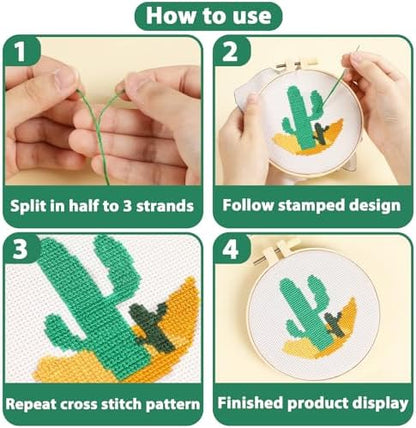 How to use

1
Split in half to 3 strands

2
Follow stamped design

3
Repeat cross stitch pattern

4
Finished product display