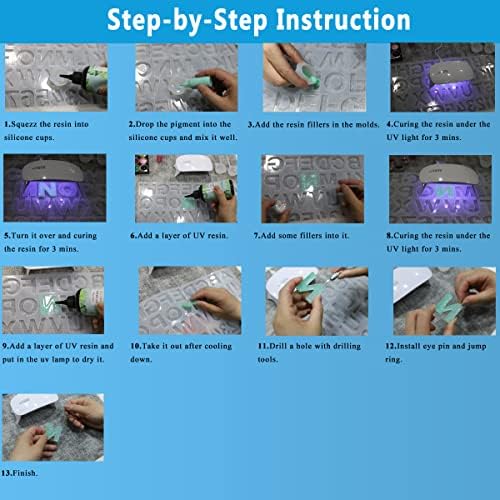 Step-by-Step Instruction

1.Squezz the resin into silicone cups.

2.Drop the pigment into the silicone cups and mix it well.

3.Add the resin fillers in the molds.

4.Curing the resin under the UV light for 3 mins.

5.Turn it over and curing the resin for 3 mins.

6.Add a layer of UV resin.

7.Add some fillers into it.

8.Curing the resin under the UV light for 3 mins.

9.Add a layer of UV resin and put in the uv lamp to dry it.

10.Take it out after cooling down.

11.Drill a hole with drilling tools.

12.Install eye pin and jump ring.

13.Finish.