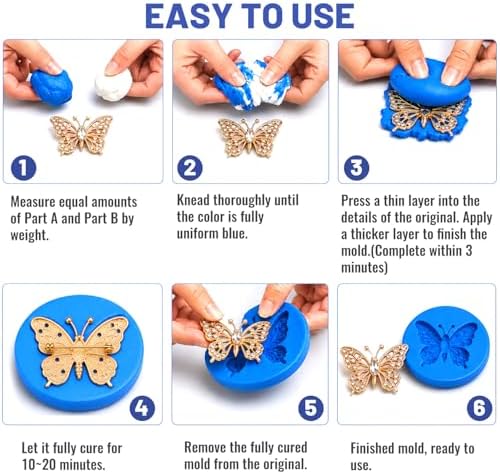 EASY TO USE

1

Measure equal amounts of Part A and Part B by weight.

2

Knead thoroughly until the color is fully uniform blue.

3

Press a thin layer into the details of the original. Apply a thicker layer to finish the mold.(Complete within 3 minutes)

4

Let it fully cure for 10~20 minutes.

5

Remove the fully cured mold from the original.

6

Finished mold, ready to use.