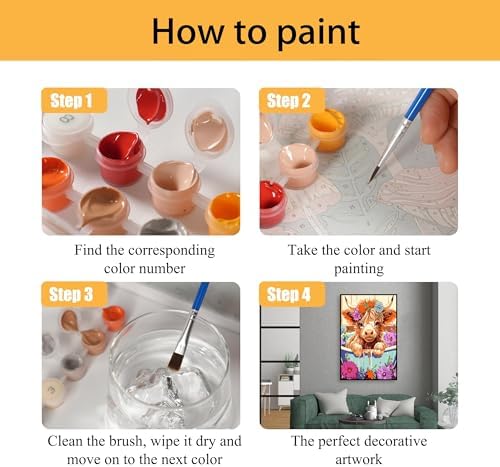 How to paint

Step 1

Find the corresponding color number

Step 2

Take the color and start painting

Step 3

Clean the brush, wipe it dry and move on to the next color

Step 4

The perfect decorative artwork