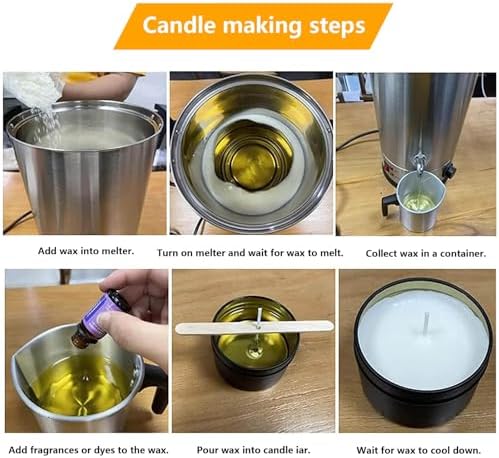 Candle making steps

Add wax into melter.

Turn on melter and wait for wax to melt.

Collect wax in a container.

Add fragrances or dyes to the wax.

Pour wax into candle jar.

Wait for wax to cool down.