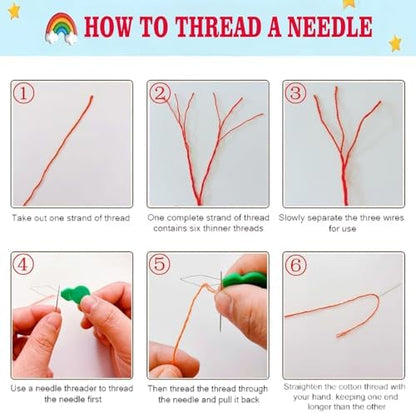 HOW TO THREAD A NEEDLE

①

Take out one strand of thread

②

One complete strand of thread contains six thinner threads

③

Slowly separate the three wires for use

④

Use a needle threader to thread the needle first

⑤

Then thread the thread through the needle and pull it back

⑥

Straighten the cotton thread with your hand, keeping one end longer than the other