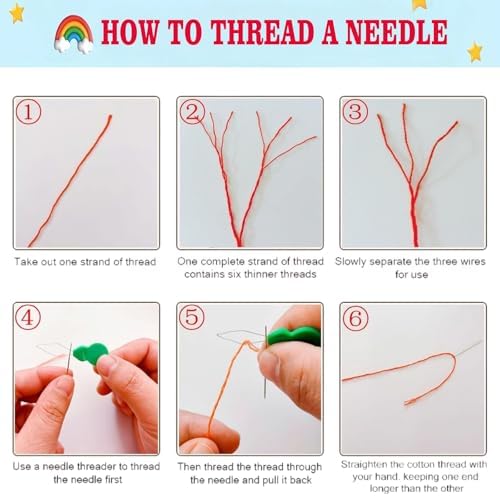 HOW TO THREAD A NEEDLE

①

Take out one strand of thread

②

One complete strand of thread contains six thinner threads

③

Slowly separate the three wires for use

④

Use a needle threader to thread the needle first

⑤

Then thread the thread through the needle and pull it back

⑥

Straighten the cotton thread with your hand, keeping one end longer than the other