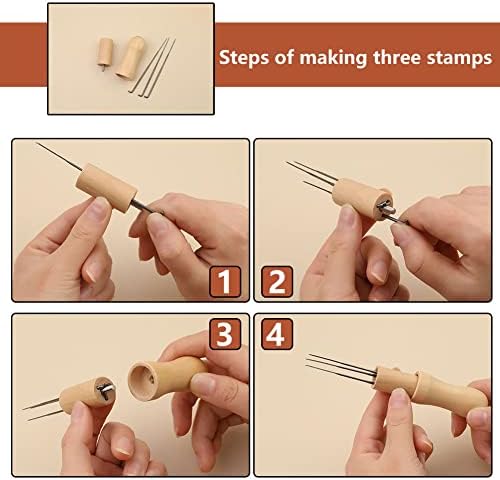 Steps of making three stamps

1

2

3

4