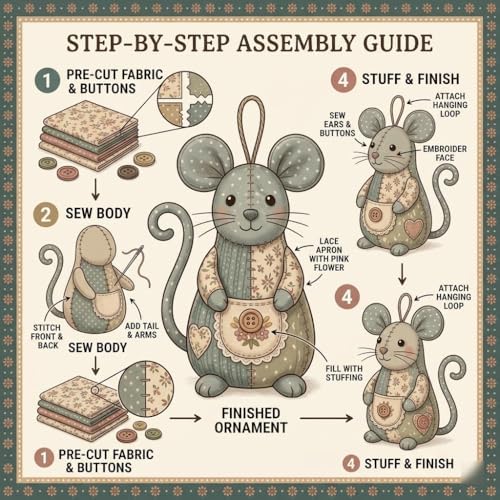 STEP-BY-STEP ASSEMBLY GUIDE

1 PRE-CUT FABRIC & BUTTONS

2 SEW BODY

STITCH FRONT & BACK

ADD TAIL & ARMS

SEW BODY

1 PRE-CUT FABRIC & BUTTONS

LACE APRON WITH PINK FLOWER

FILL WITH STUFFING

FINISHED ORNAMENT

4 STUFF & FINISH

ATTACH HANGING LOOP

SEW EARS & BUTTONS

EMBROIDER FACE

4

ATTACH HANGING LOOP

4 STUFF & FINISH